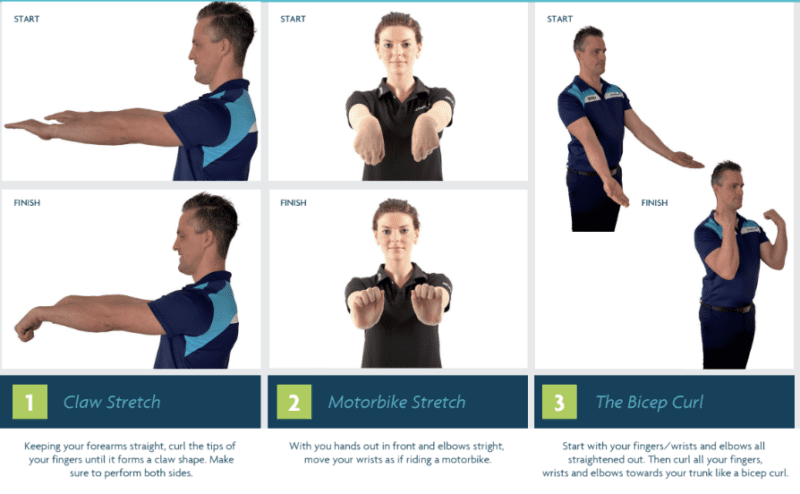 START

FINISH

1 Claw Stretch

Keeping your forearms straight, curl the tips of your fingers until it forms a claw shape. Make sure to perform both sides.

START

FINISH

2 Motorbike Stretch

With you hands out in front and elbows stright, move your wrists as if riding a motorbike.

START

FINISH

3 The Bicep Curl

Start with your fingers/wrists and elbows all straightened out. Then curl all your fingers, wrists and elbows towards your trunk like a bicep curl.